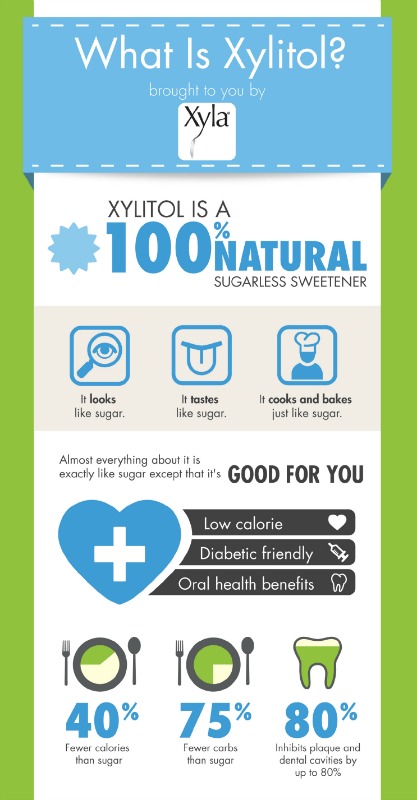 What Is Xylitol?

brought to you by

Xyla

XYLITOL IS A 100% NATURAL SUGARLESS SWEETENER

It looks like sugar.

It tastes like sugar.

It cooks and bakes just like sugar.

Almost everything about it is exactly like sugar except that it's GOOD FOR YOU

Low calorie

Diabetic friendly

Oral health benefits

40%
Fewer calories than sugar

75%
Fewer carbs than sugar

80%
Inhibits plaque and dental cavities by up to 80%